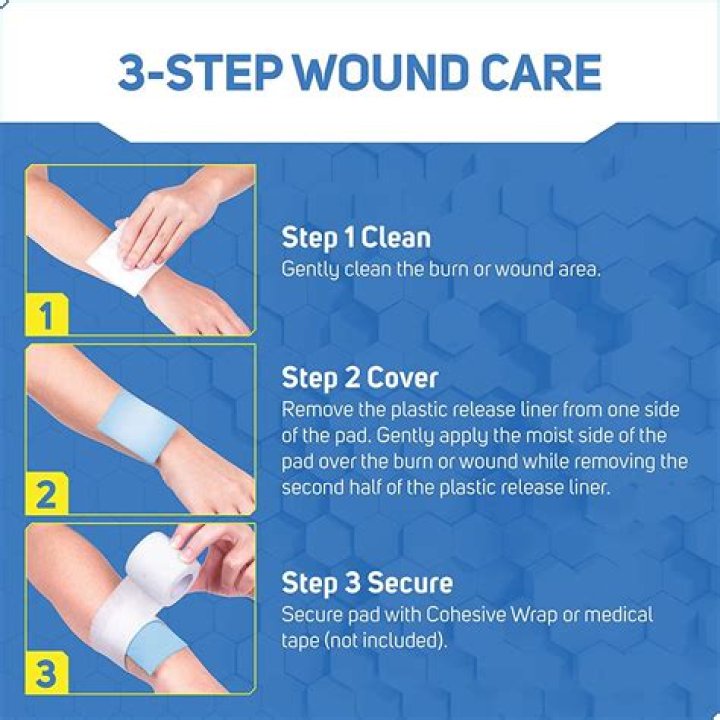 3-STEP WOUND CARE

1

Step 1 Clean
Gently clean the burn or wound area.

2

Step 2 Cover
Remove the plastic release liner from one side of the pad. Gently apply the moist side of the pad over the burn or wound while removing the second half of the plastic release liner.

3

Step 3 Secure
Secure pad with Cohesive Wrap or medical tape (not included).